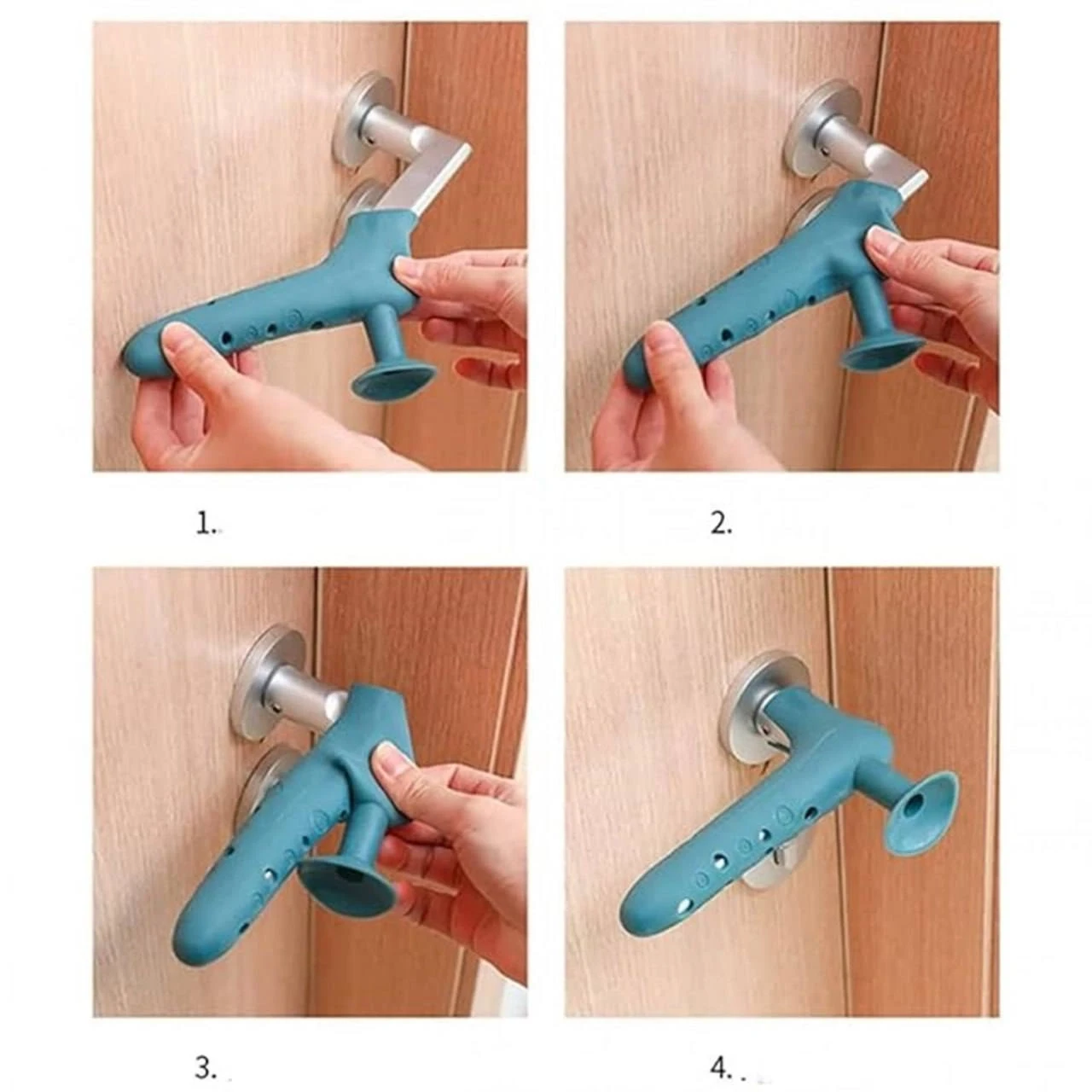 1.

2.

3.

4.