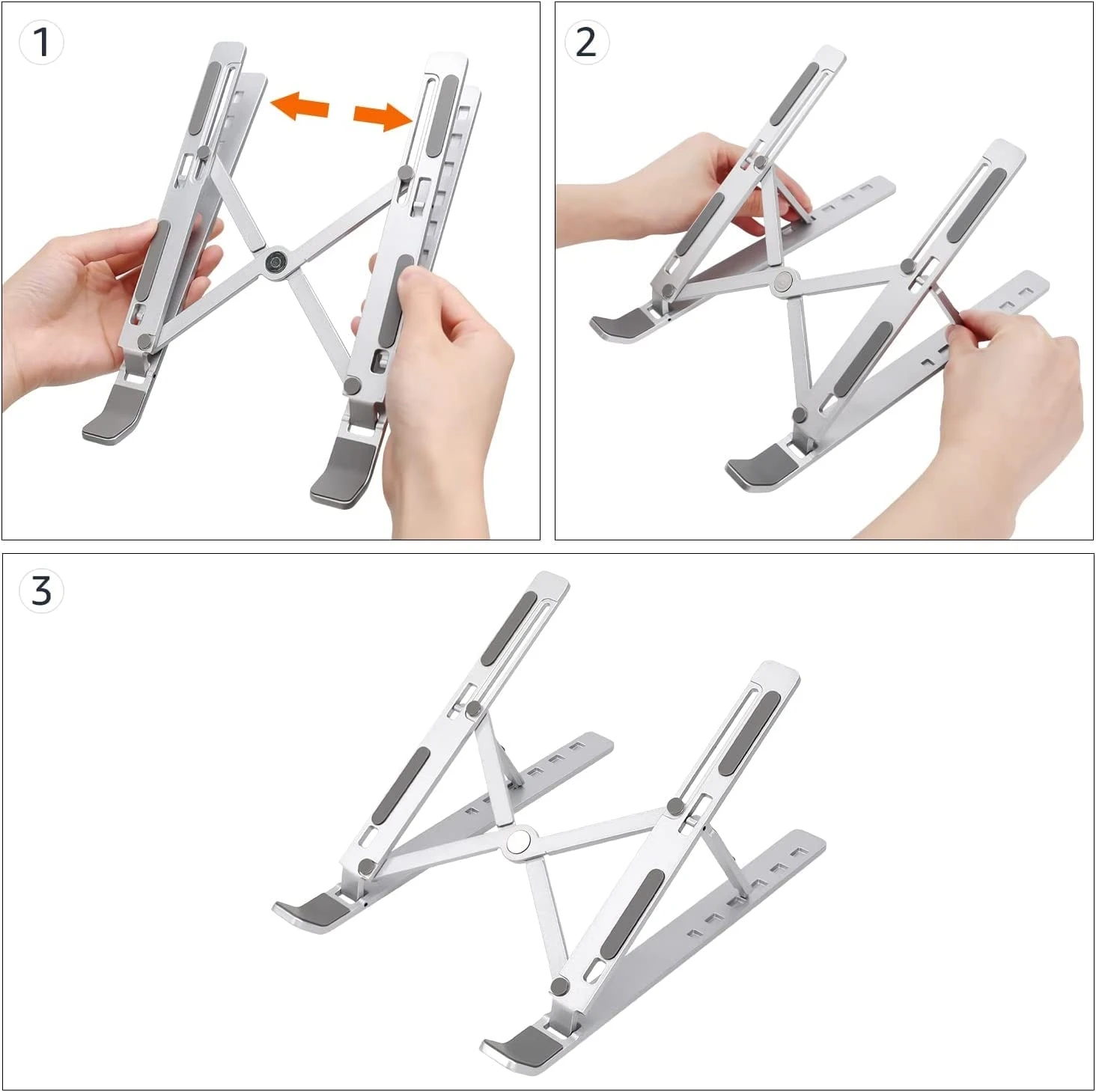 1

2

3